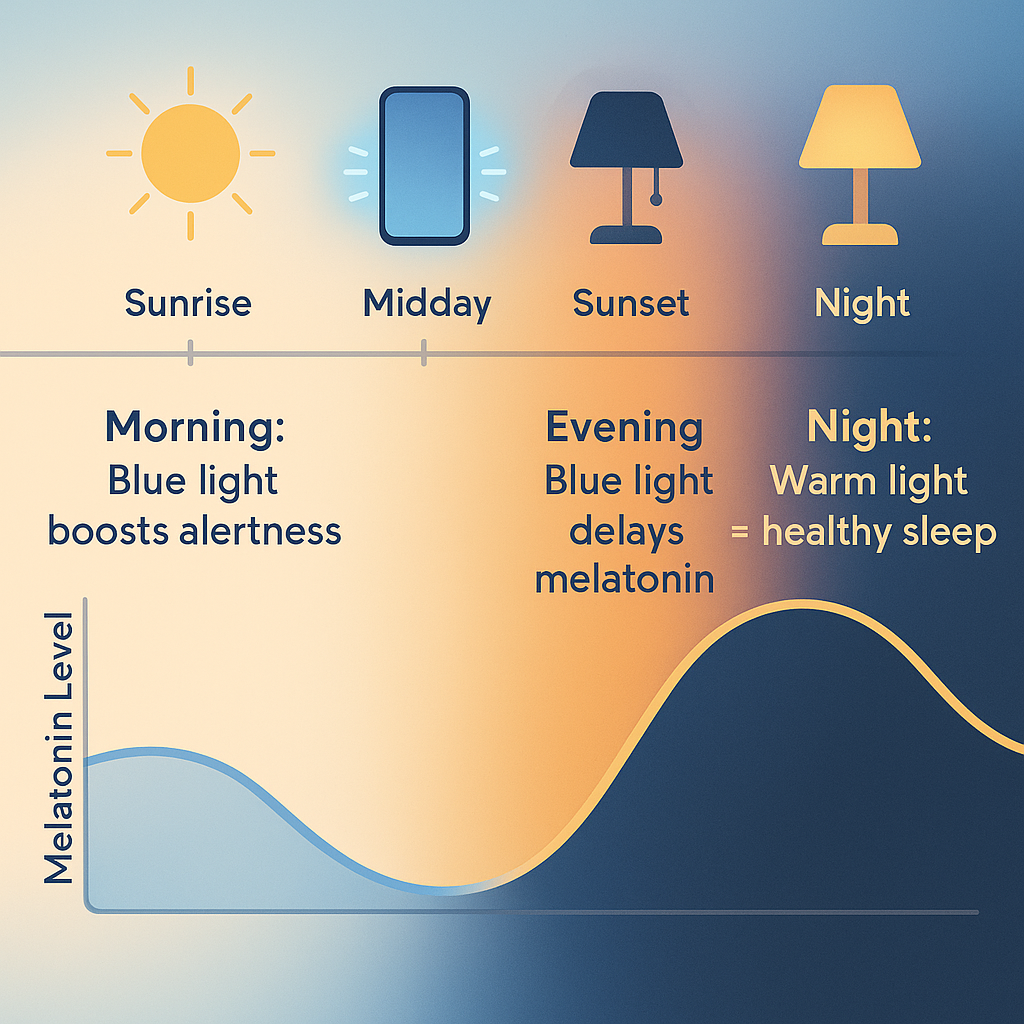 Sunrise

Midday

Sunset

Night

Morning:
Blue light boosts alertness

Evening
Blue light delays melatonin

Night:
Warm light = healthy sleep

Melatonin Level